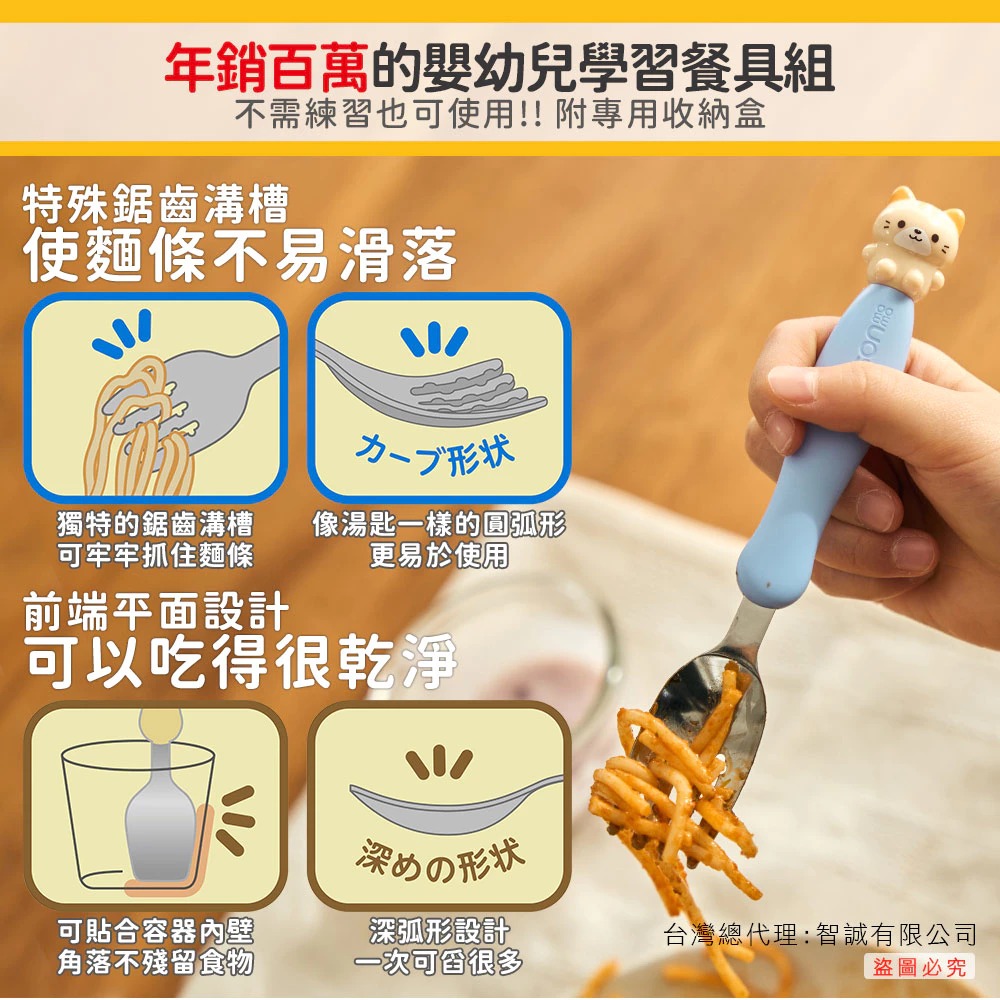 年銷百萬的嬰幼兒學習餐具組
不需練習也可使用!! 附專用收納盒

特殊鋸齒溝槽
使麵條不易滑落

カーブ形状

獨特的鋸齒溝槽
可牢牢抓住麵條

像湯匙一樣的圓弧形
更易於使用

前端平面設計
可以吃得很乾淨

深めの形状

可貼合容器內壁
角落不殘留食物

深弧形設計
一次可舀很多

台灣總代理：智誠有限公司
盜圖必究